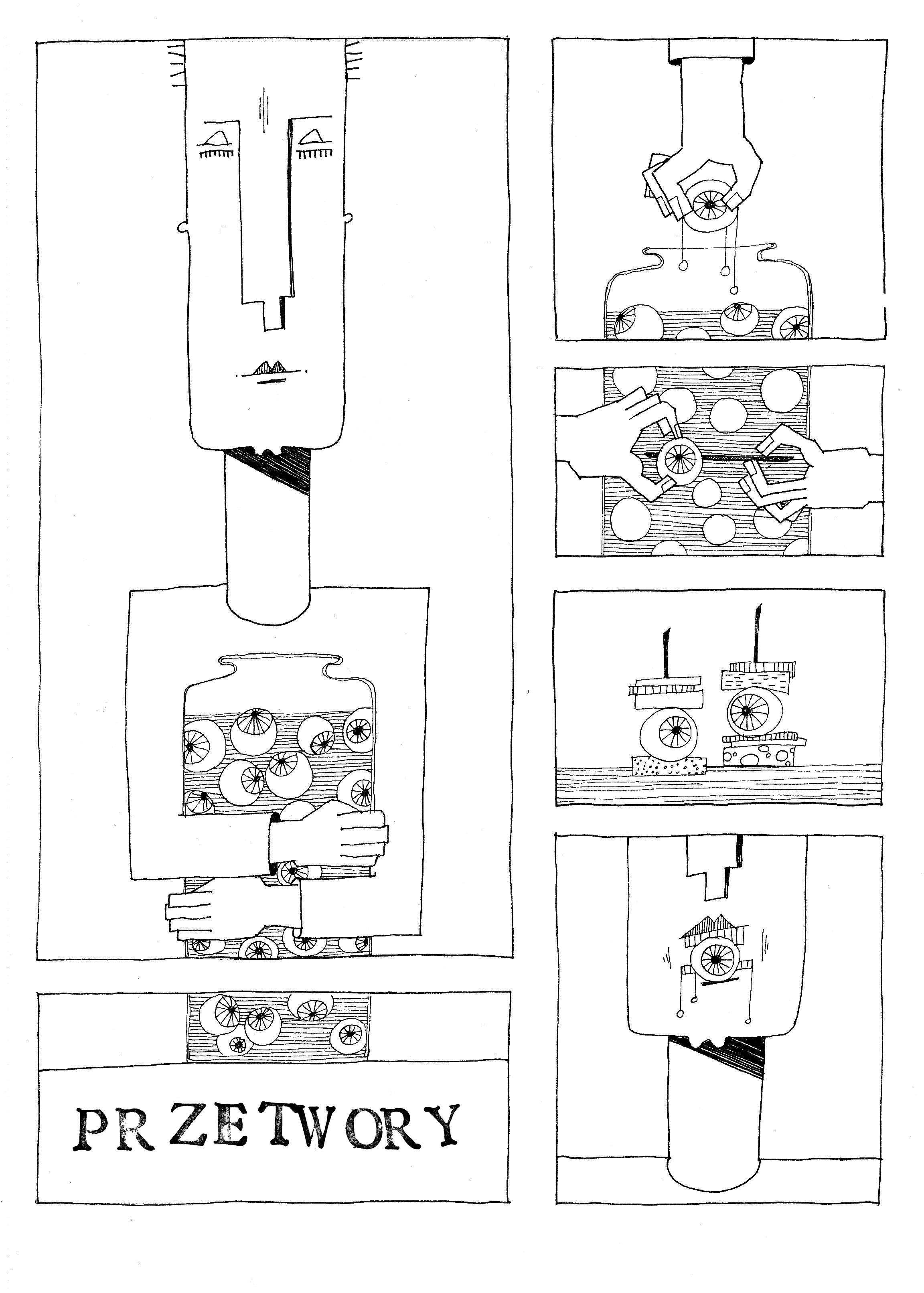 PRZETWORY